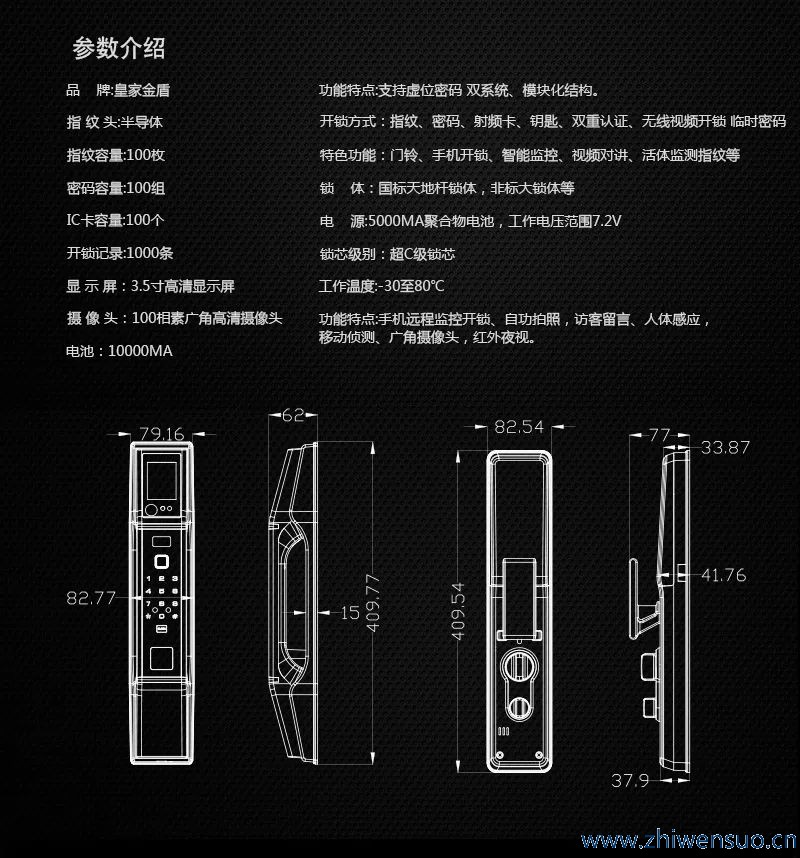 参数介绍

品　牌:皇家金盾

指 纹 头:半导体

指纹容量:100枚

密码容量:100组

IC卡容量:100个

开锁记录:1000条

显 示 屏：3.5寸高清显示屏

摄 像 头：100相素广角高清摄像头

电池：10000MA

功能特点:支持虚位密码 双系统、模块化结构。

开锁方式：指纹、密码、射频卡、钥匙、双重认证、无线视频开锁 临时密码

特色功能：门铃、手机开锁、智能监控、视频对讲、活体监测指纹等

锁　体：国标天地杆锁体，非标大锁体等

电　源:5000MA聚合物电池，工作电压范围7.2V

锁芯级别：超C级锁芯

工作温度:-30至80℃

功能特点:手机远程监控开锁、自功拍照，访客留言、人体感应，移动侦测、广角摄像头，红外夜视。

79.16

82.77

62

15

409.77

82.54

409.54

77

33.87

41.76

37.9

www.zhiwensuo.cn